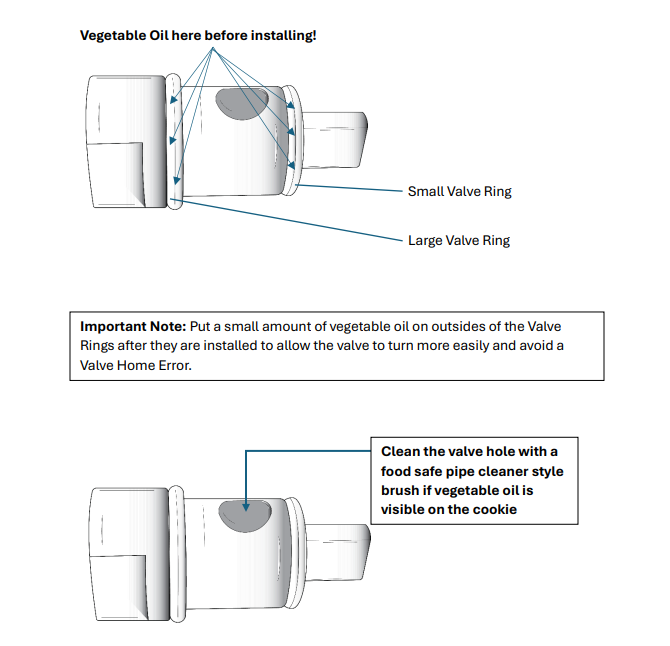 Vegetable Oil here before installing!

Small Valve Ring

Large Valve Ring

Important Note: Put a small amount of vegetable oil on outsides of the Valve Rings after they are installed to allow the valve to turn more easily and avoid a Valve Home Error.

Clean the valve hole with a food safe pipe cleaner style brush if vegetable oil is visible on the cookie