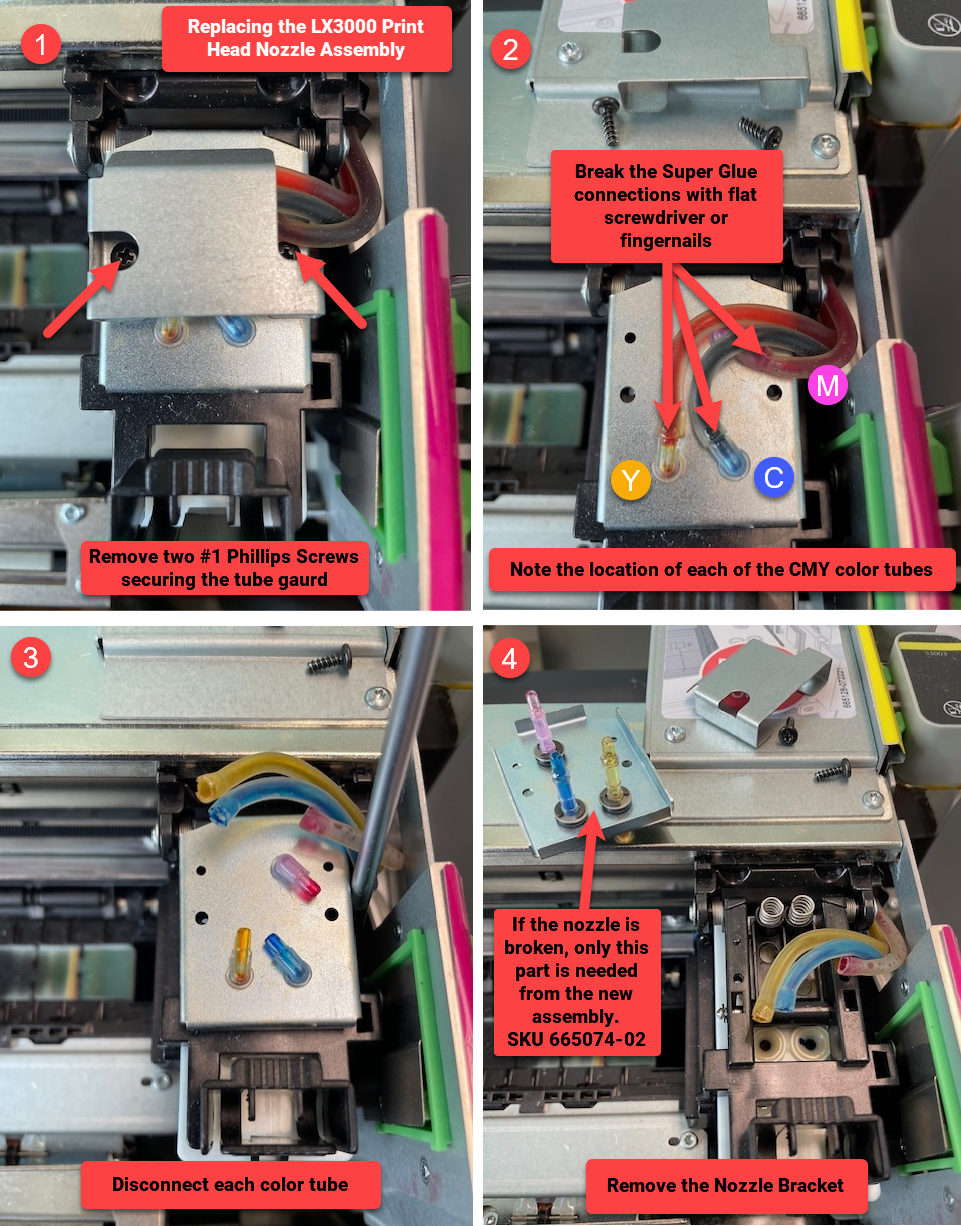 1

Replacing the LX3000 Print Head Nozzle Assembly

Remove two #1 Phillips Screws securing the tube gaurd

2

Break the Super Glue connections with flat screwdriver or fingernails

M

Y

C

Note the location of each of the CMY color tubes

3

Disconnect each color tube

4

If the nozzle is broken, only this part is needed from the new assembly. SKU 665074-02

Remove the Nozzle Bracket