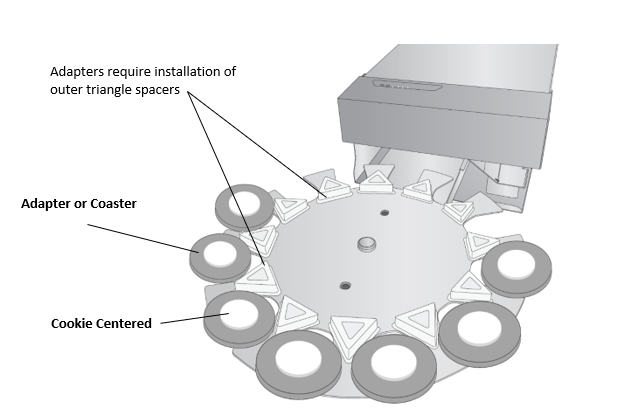 Adapters require installation of outer triangle spacers

Adapter or Coaster

Cookie Centered