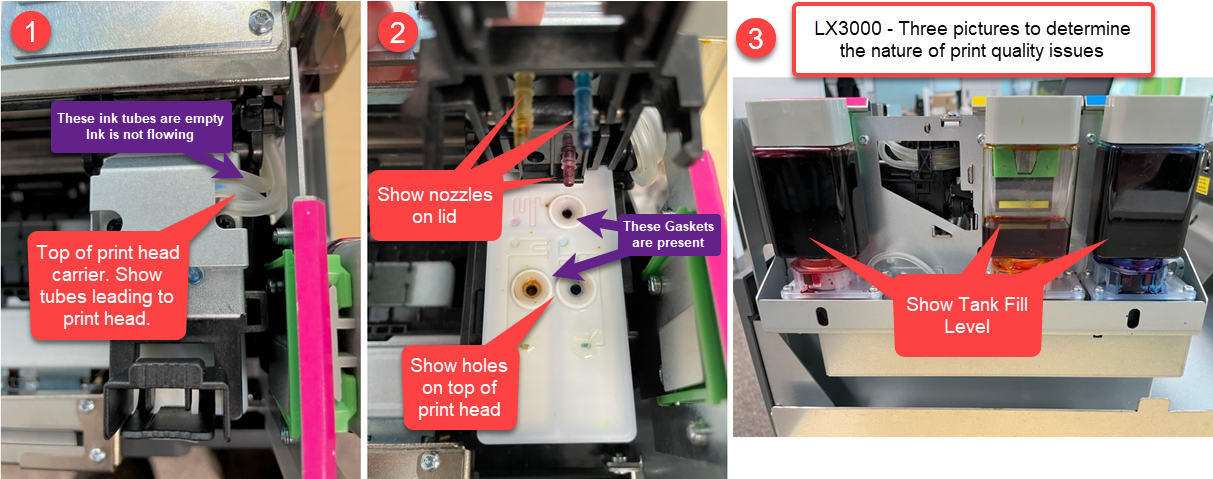 1

These ink tubes are empty
Ink is not flowing

Top of print head carrier. Show tubes leading to print head.

2

Show nozzles on lid

These Gaskets are present

Show holes on top of print head

3

LX3000 - Three pictures to determine the nature of print quality issues

Show Tank Fill Level